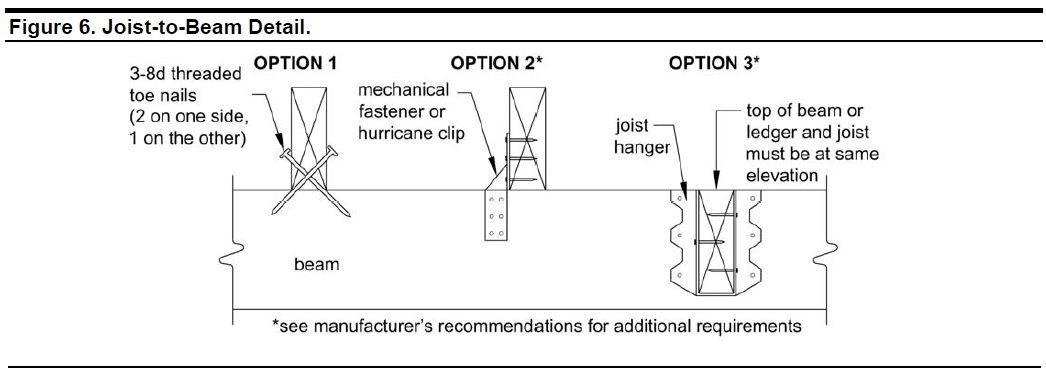 Figure 6. Joist-to-Beam Detail.

OPTION 1

3-8d threaded toe nails (2 on one side, 1 on the other)

OPTION 2*

mechanical fastener or hurricane clip

OPTION 3*

joist hanger

top of beam or ledger and joist must be at same elevation

beam

*see manufacturer's recommendations for additional requirements