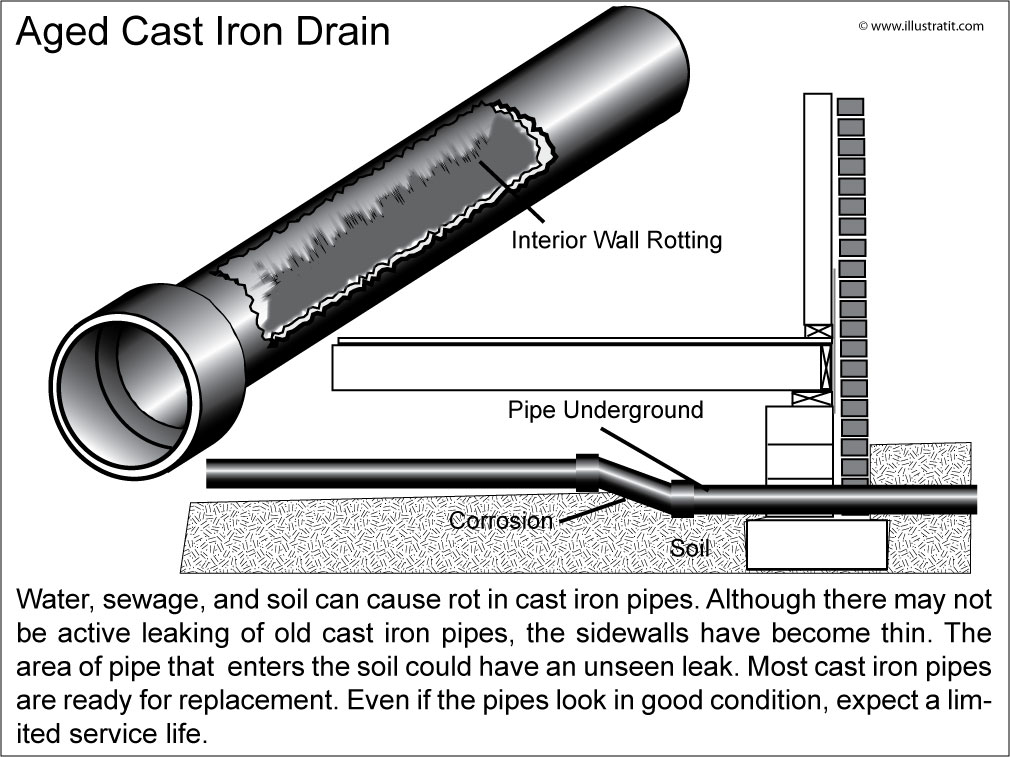 Aged Cast Iron Drain

© www.illustratit.com

Interior Wall Rotting

Pipe Underground

Corrosion

Soil

Water, sewage, and soil can cause rot in cast iron pipes. Although there may not be active leaking of old cast iron pipes, the sidewalls have become thin. The area of pipe that enters the soil could have an unseen leak. Most cast iron pipes are ready for replacement. Even if the pipes look in good condition, expect a limited service life.