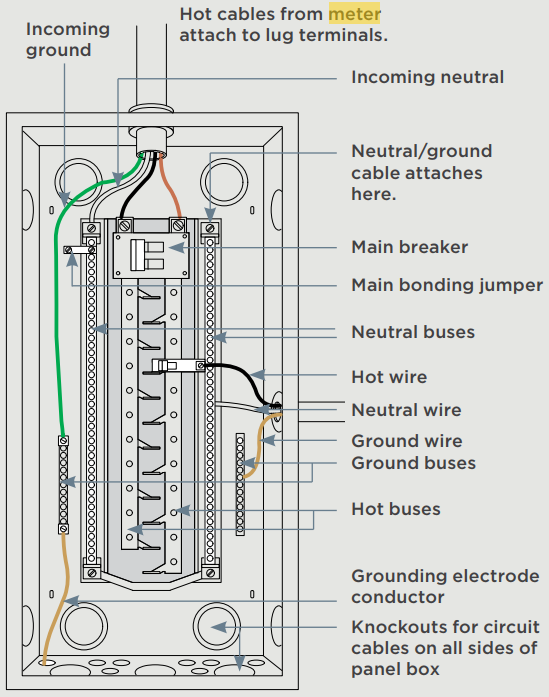 Incoming ground

Hot cables from meter attach to lug terminals.

Incoming neutral

Neutral/ground cable attaches here.

Main breaker

Main bonding jumper

Neutral buses

Hot wire

Neutral wire

Ground wire

Ground buses

Hot buses

Grounding electrode conductor

Knockouts for circuit cables on all sides of panel box