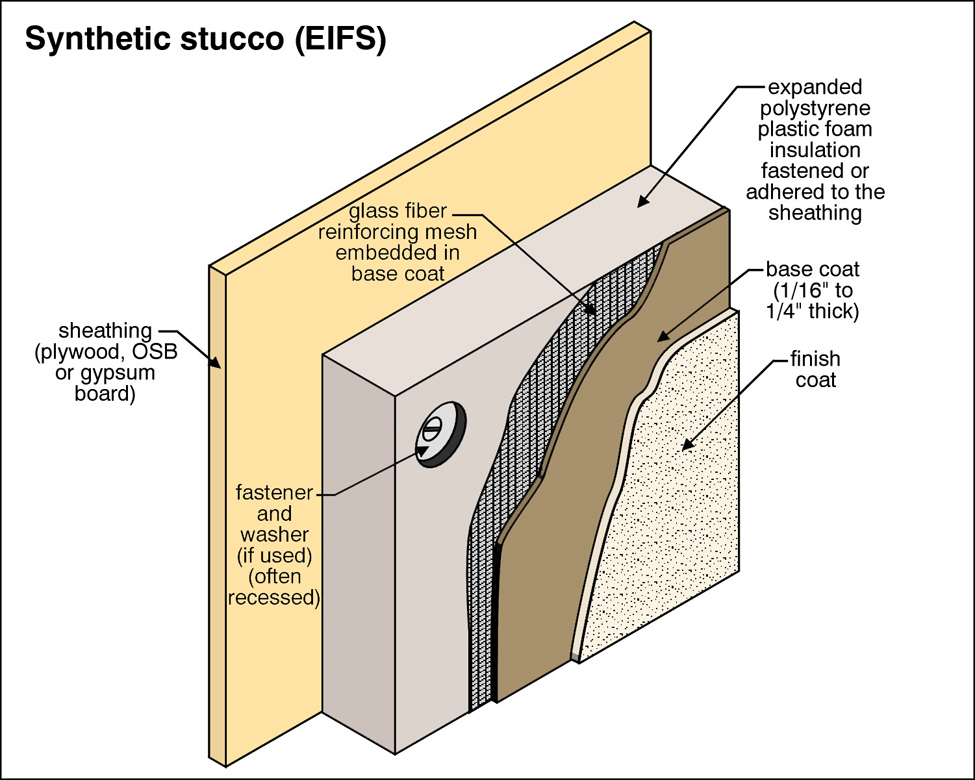 Synthetic stucco (EIFS)

expanded polystyrene plastic foam insulation fastened or adhered to the sheathing

glass fiber reinforcing mesh embedded in base coat

base coat (1/16" to 1/4" thick)

sheathing (plywood, OSB or gypsum board)

finish coat

fastener and washer (if used) (often recessed)